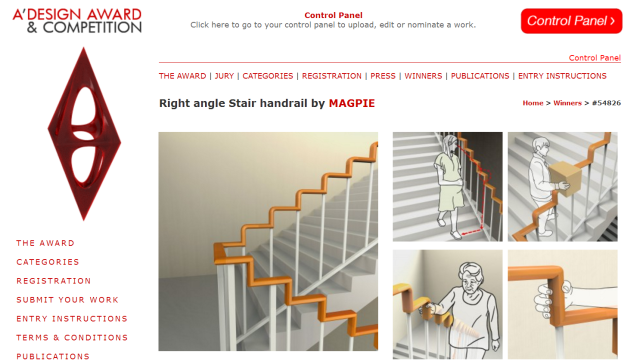 A'DESIGN AWARD
& COMPETITION

Control Panel
Click here to go to your control panel to upload, edit or nominate a work.

Control Panel ›

Control Panel

THE AWARD | JURY | CATEGORIES | REGISTRATION | PRESS | WINNERS | PUBLICATIONS | ENTRY INSTRUCTIONS

Right angle Stair handrail by MAGPIE

Home > Winners > #54826

THE AWARD
CATEGORIES
REGISTRATION
SUBMIT YOUR WORK
ENTRY INSTRUCTIONS
TERMS & CONDITIONS
PUBLICATIONS